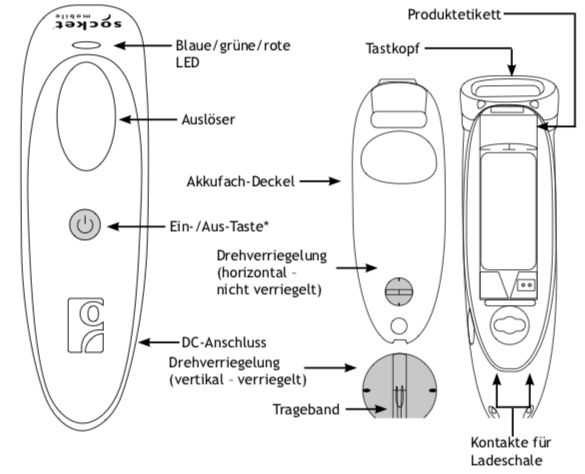 socket mobile

Blaue/grüne/rote LED

Auslöser

Ein-/Aus-Taste*

DC-Anschluss

Produktetikett

Tastkopf

Akkufach-Deckel

Drehverriegelung (horizontal - nicht verriegelt)

Drehverriegelung (vertikal - verriegelt)

Trageband

Kontakte für Ladeschale