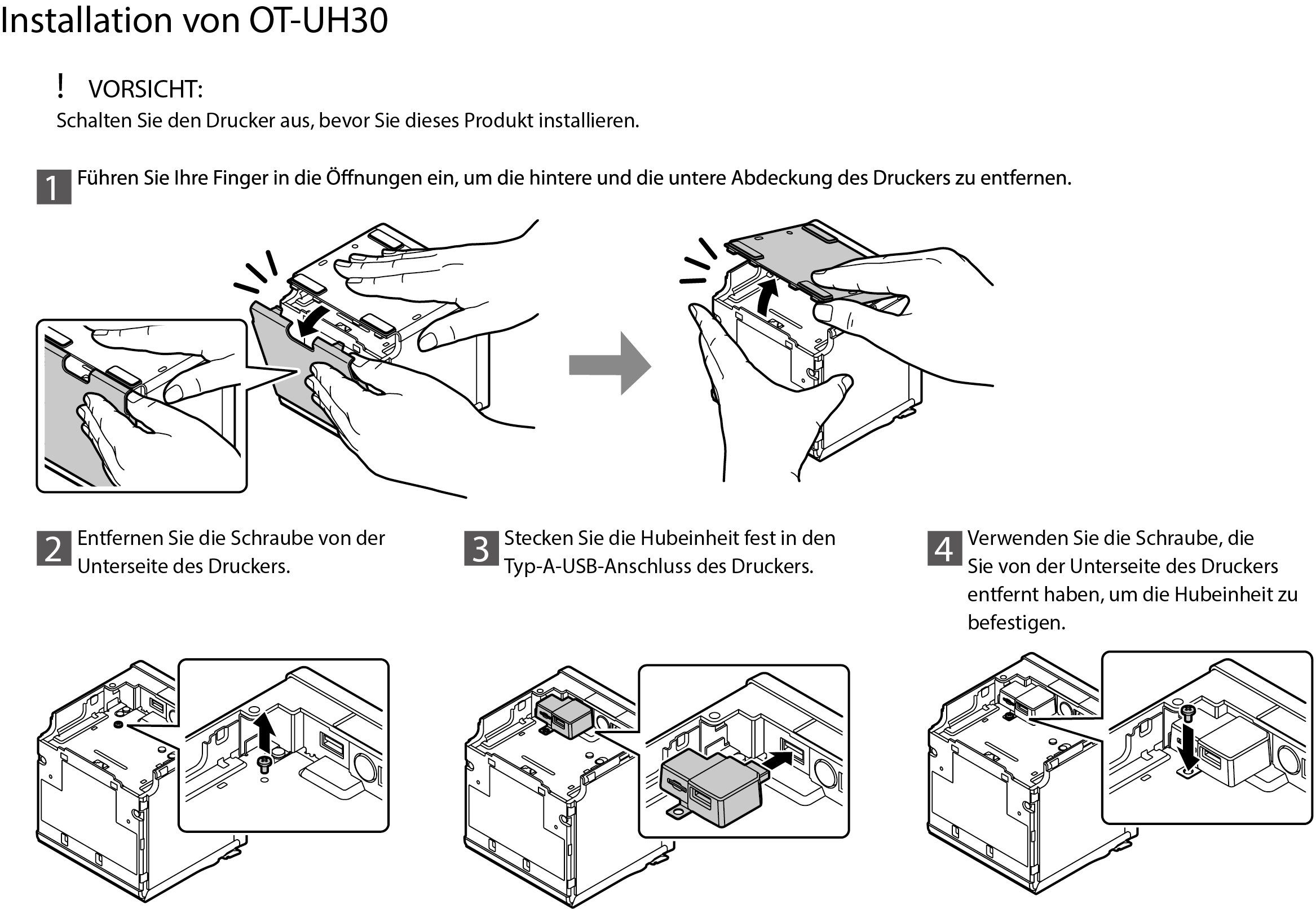 Installation von OT-UH30

! VORSICHT:
Schalten Sie den Drucker aus, bevor Sie dieses Produkt installieren.

1 Führen Sie Ihre Finger in die Öffnungen ein, um die hintere und die untere Abdeckung des Druckers zu entfernen.

2 Entfernen Sie die Schraube von der Unterseite des Druckers.

3 Stecken Sie die Hubeinheit fest in den Typ-A-USB-Anschluss des Druckers.

4 Verwenden Sie die Schraube, die Sie von der Unterseite des Druckers entfernt haben, um die Hubeinheit zu befestigen.